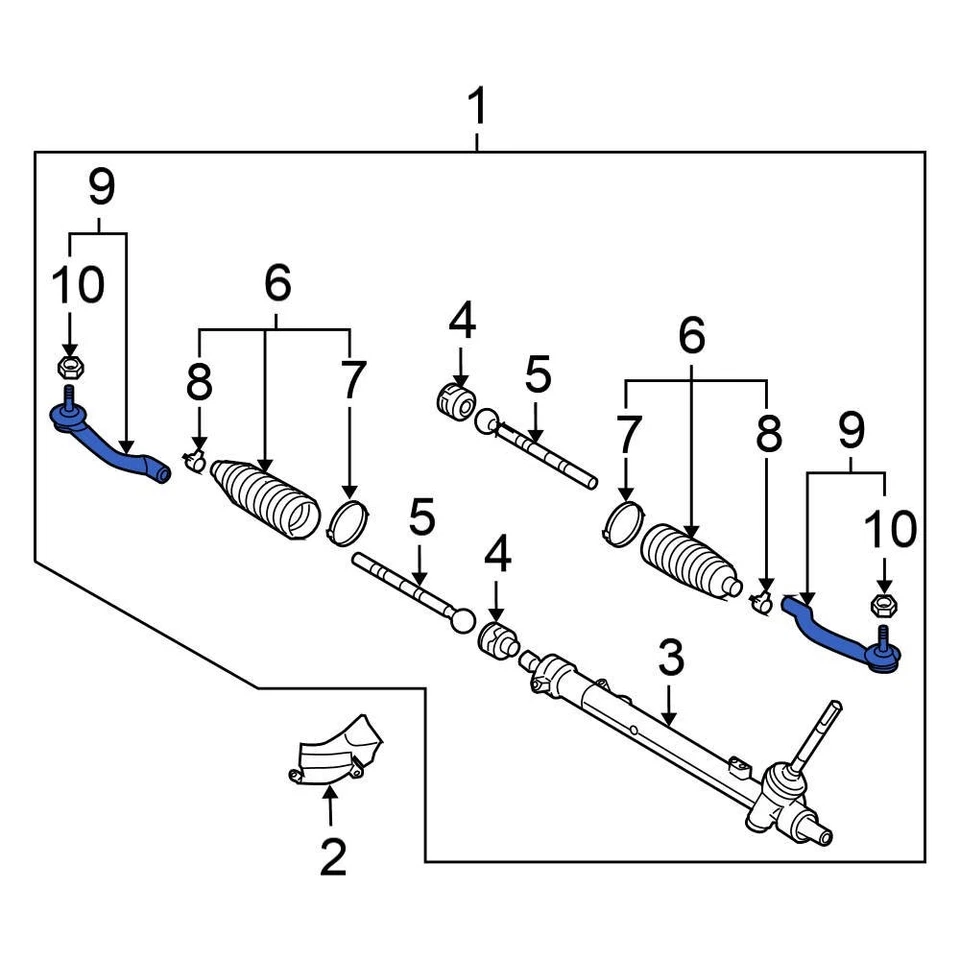 1
9
10
6
8
7
4
5
6
7
8
9
10
5
4
3
2