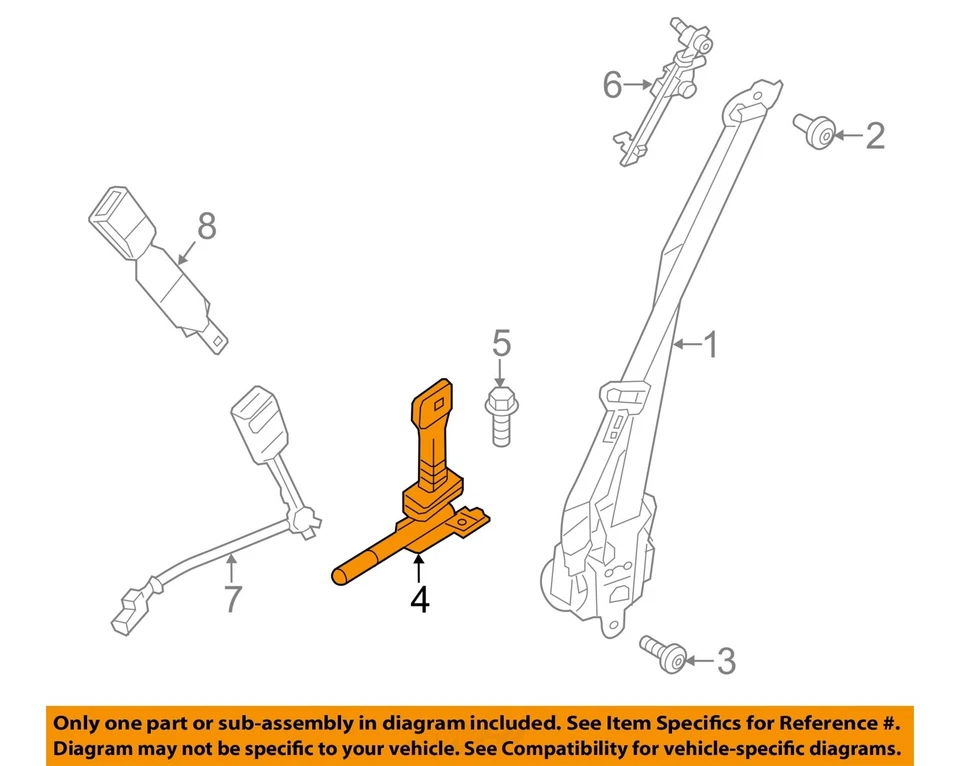 6
2
8
5
1
7
4
3

Only one part or sub-assembly in diagram included. See Item Specifics for Reference #. Diagram may not be specific to your vehicle. See Compatibility for vehicle-specific diagrams.