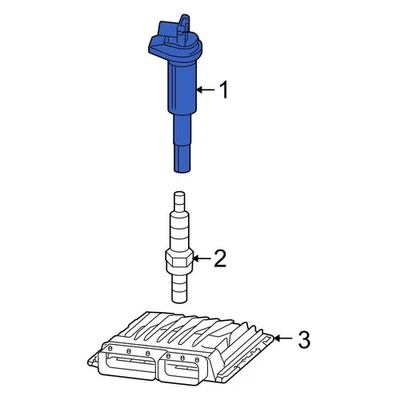 1
2
3