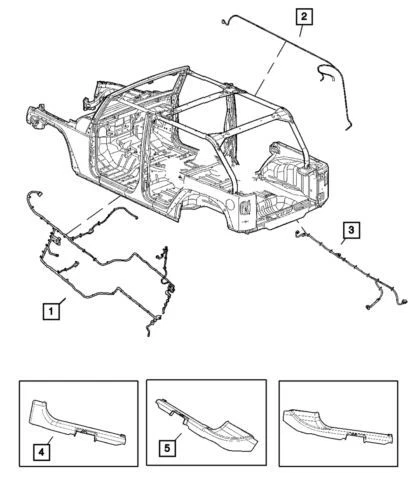 2
3
1
4
5