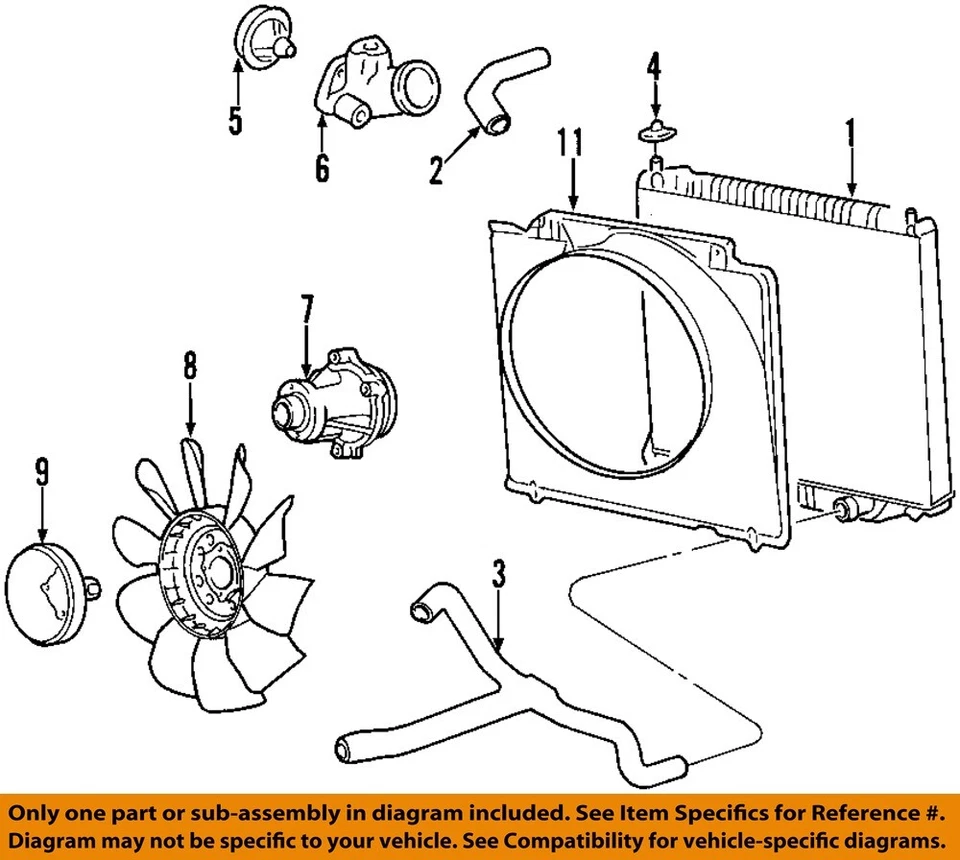 5
6
2
4
11
1
7
8
9
3

Only one part or sub-assembly in diagram included. See Item Specifics for Reference #.
Diagram may not be specific to your vehicle. See Compatibility for vehicle-specific diagrams.