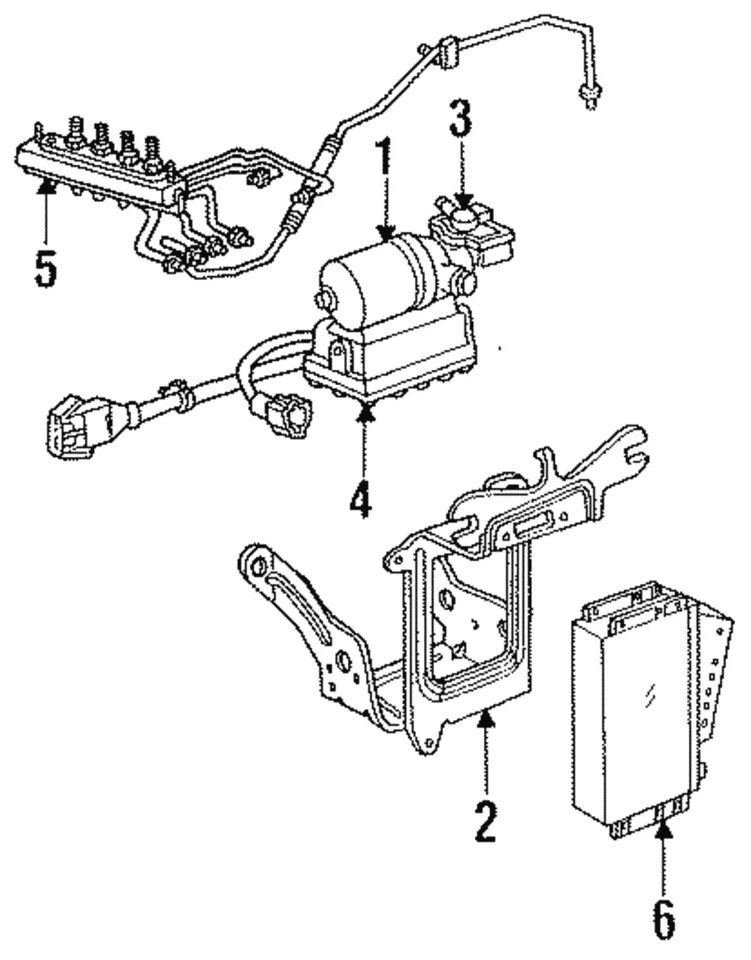 3
1
5
4
2
6