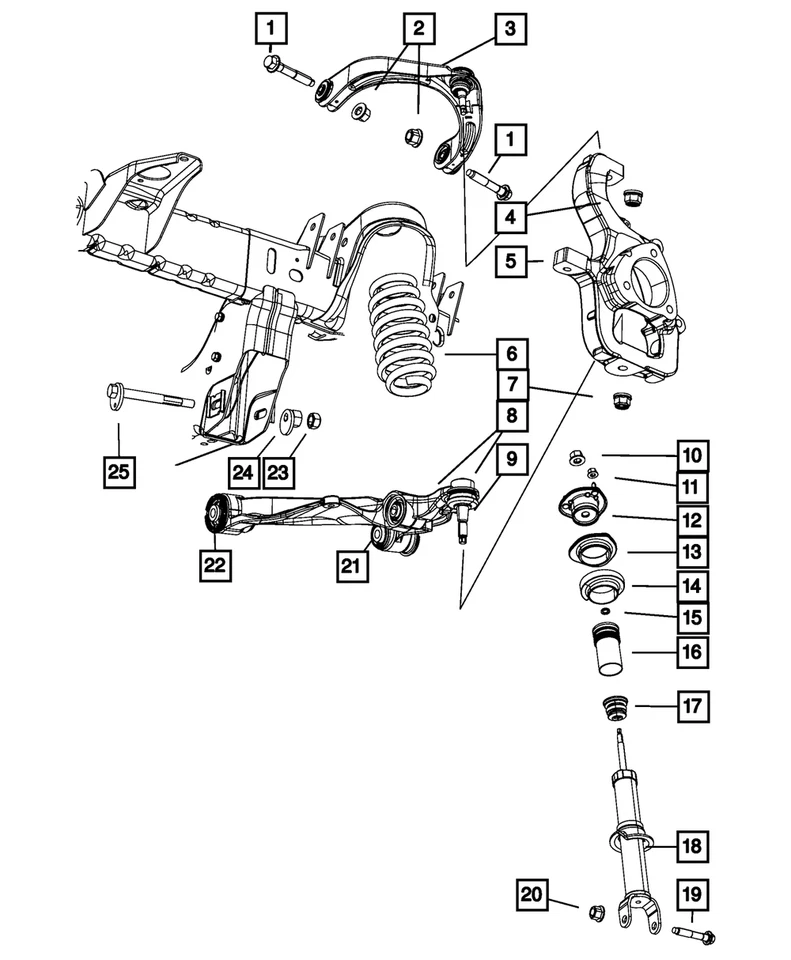 1
2
3
1
4
5
6
7
8
9
10
11
12
13
14
15
16
17
18
19
20
21
22
23
24
25