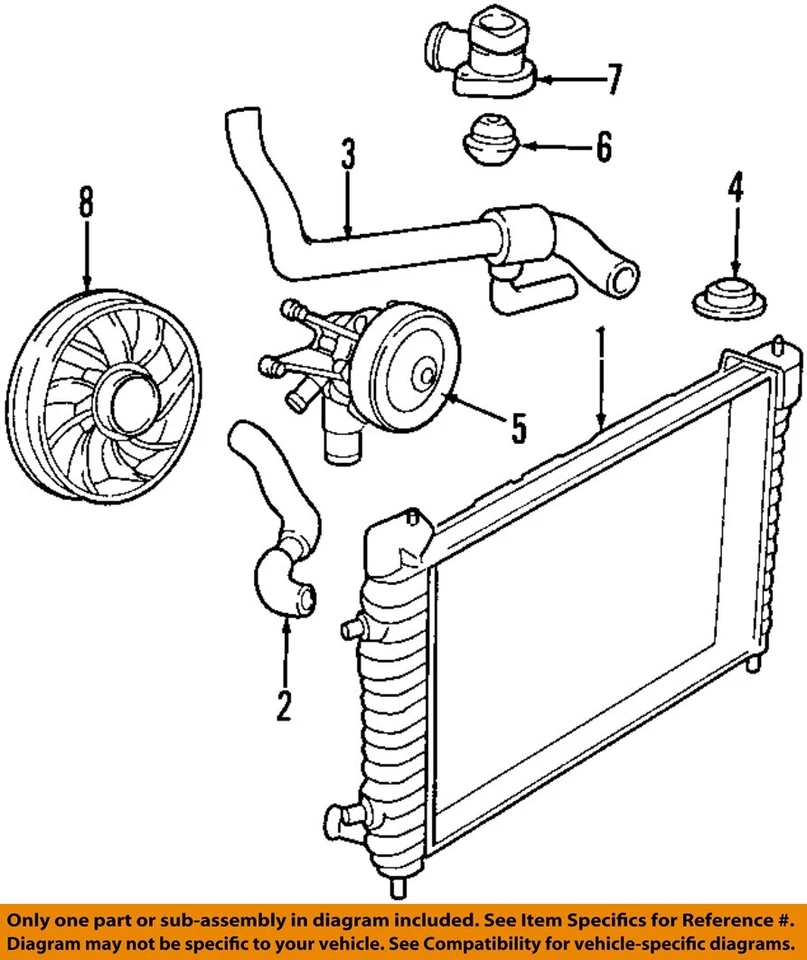 7

3

6

8

4

1

5

2

Only one part or sub-assembly in diagram included. See Item Specifics for Reference #. Diagram may not be specific to your vehicle. See Compatibility for vehicle-specific diagrams.