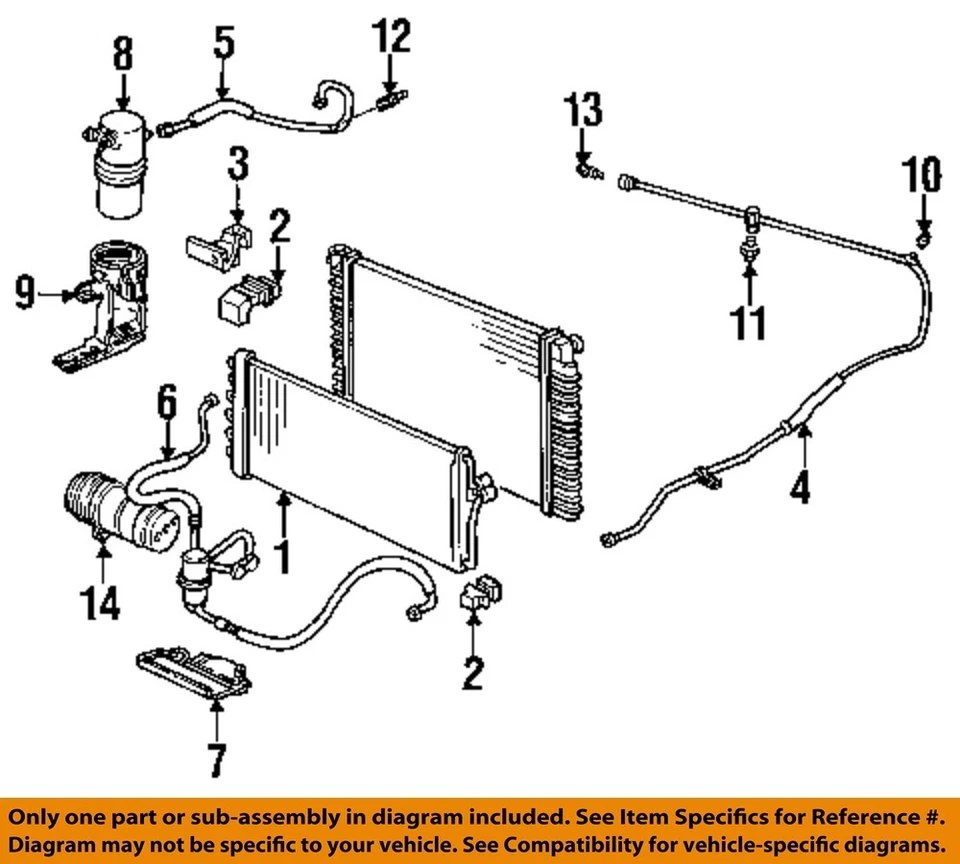 8
5
12
13
10
3
2
9
11
6
4
1
14
2
7

Only one part or sub-assembly in diagram included. See Item Specifics for Reference #.
Diagram may not be specific to your vehicle. See Compatibility for vehicle-specific diagrams.