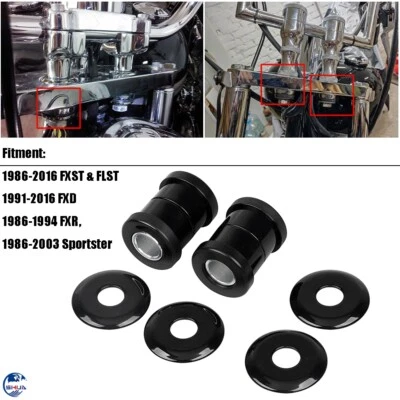 Fitment:

1986-2016 FXST & FLST

1991-2016 FXD

1986-1994 FXR,

1986-2003 Sportster

SHUA