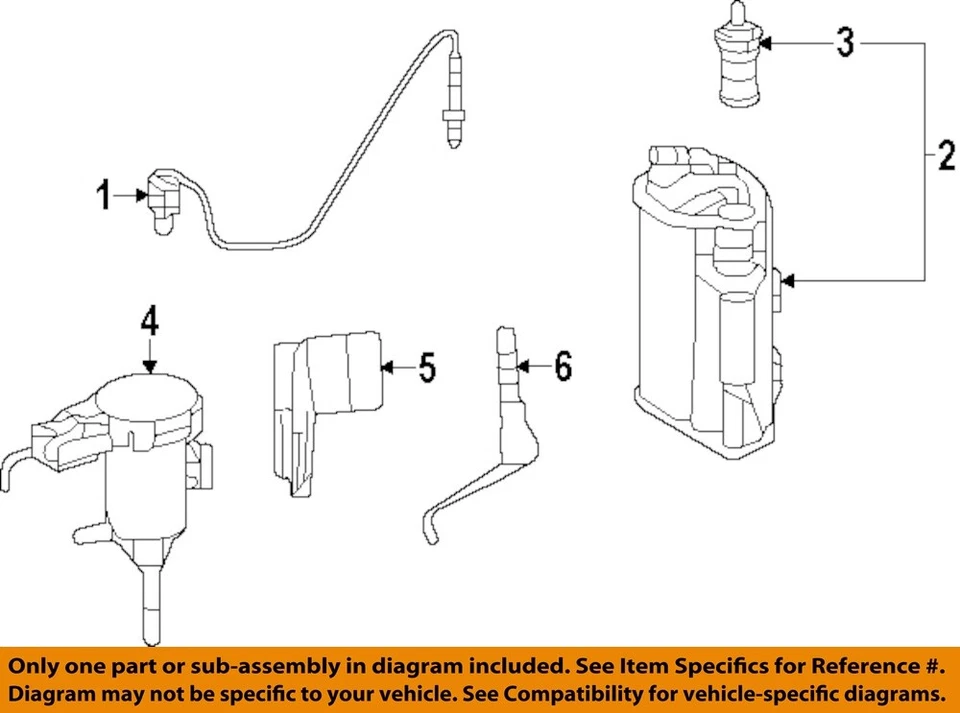 3
2
1
4
5
6

Only one part or sub-assembly in diagram included. See Item Specifics for Reference #.
Diagram may not be specific to your vehicle. See Compatibility for vehicle-specific diagrams.