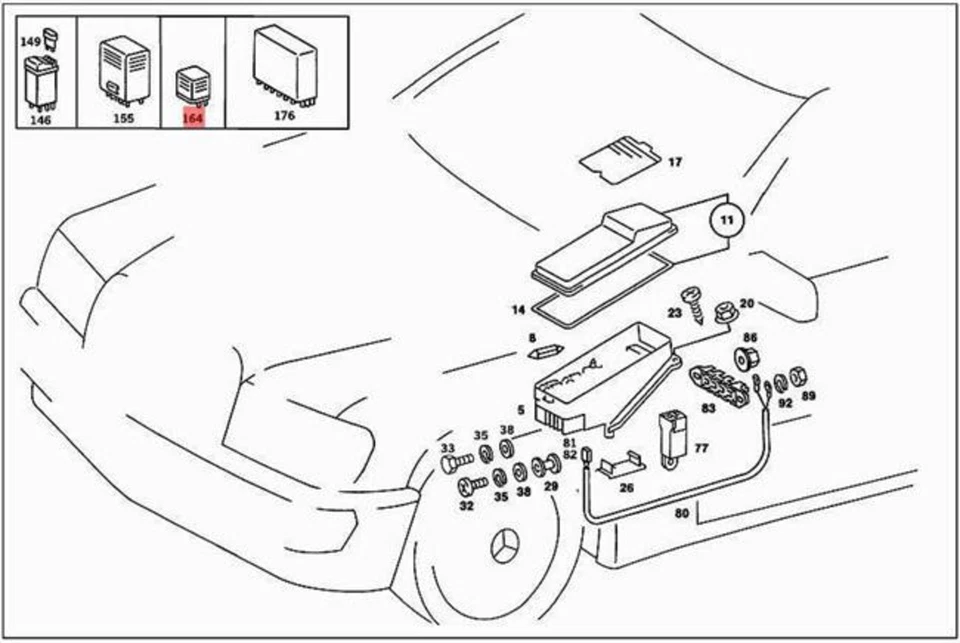 149
146
155
164
176
17
11
14
23
20
8
86
5
83
92
89
33
35
38
81
82
77
32
35
38
29
26
80