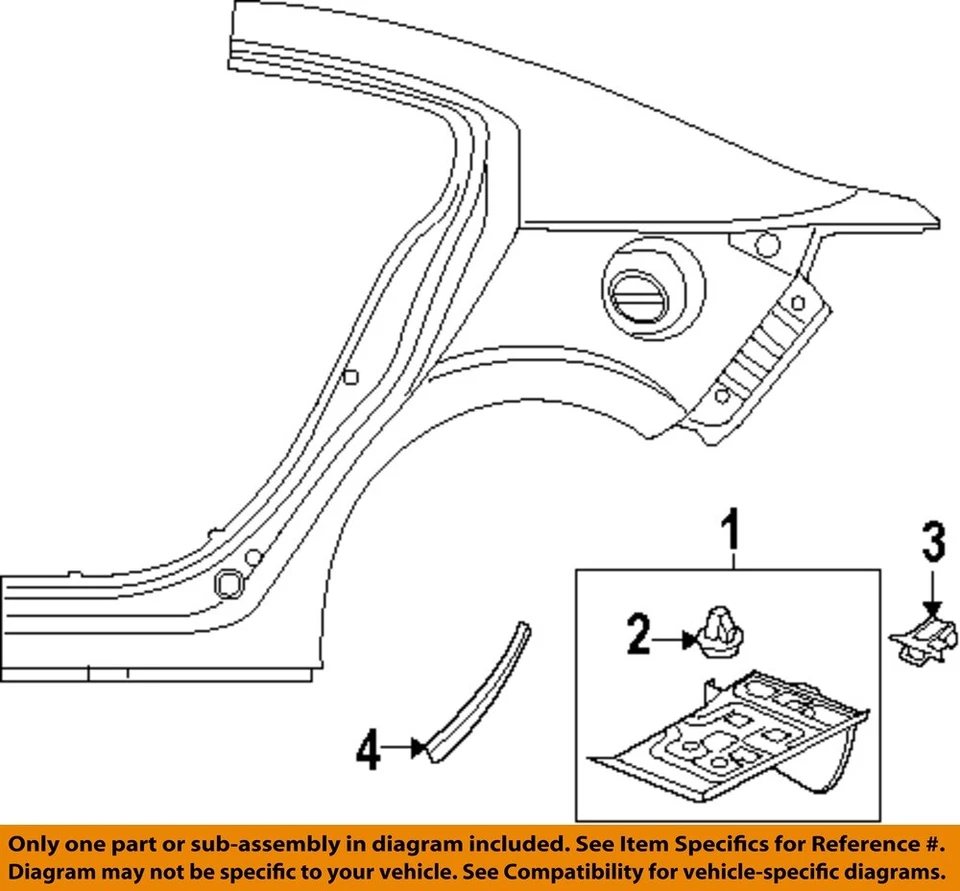 1
3
2
4

Only one part or sub-assembly in diagram included. See Item Specifics for Reference #.
Diagram may not be specific to your vehicle. See Compatibility for vehicle-specific diagrams.