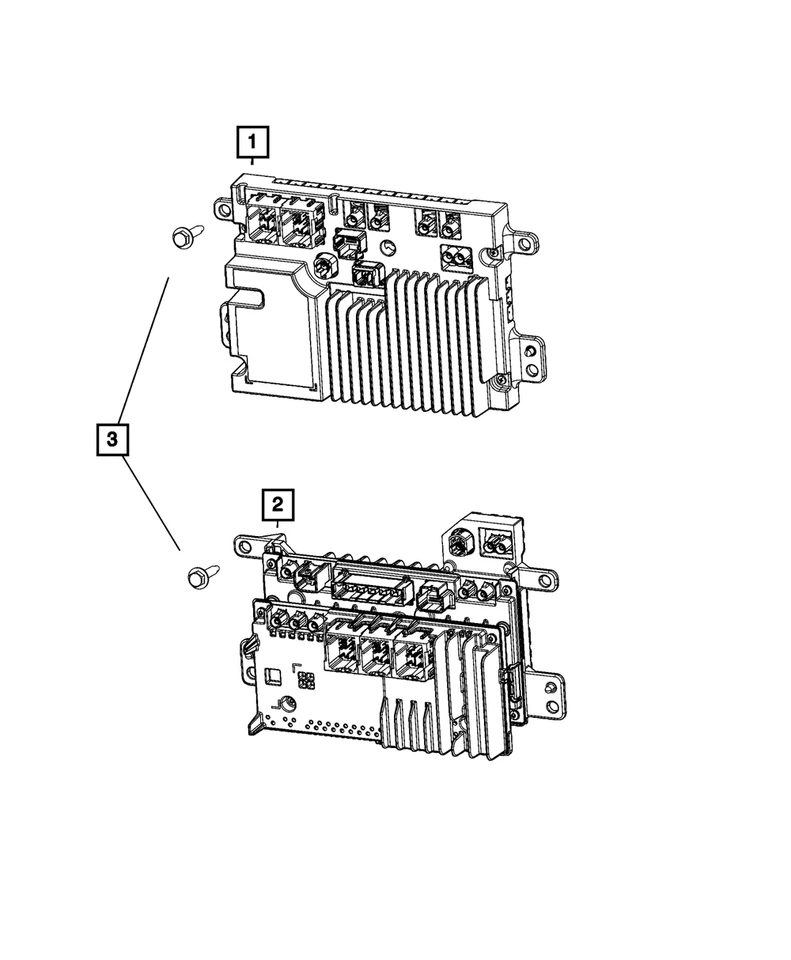 1

3

2