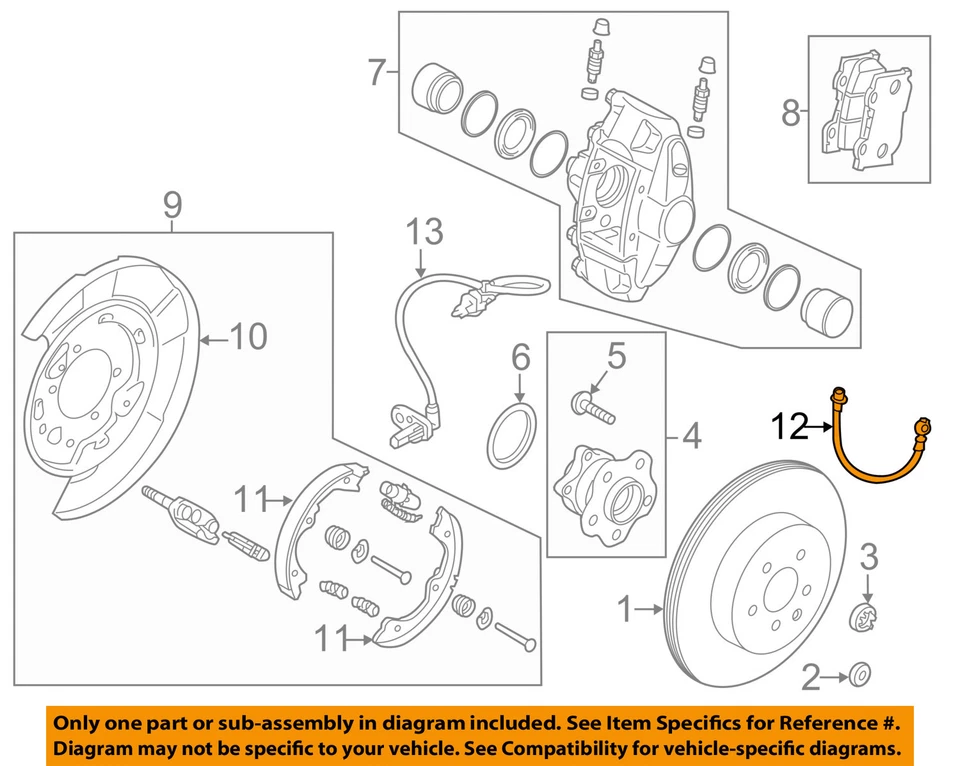 7

8

9

13

10

6

5

4

12

11

11

1

3

2

Only one part or sub-assembly in diagram included. See Item Specifics for Reference #. Diagram may not be specific to your vehicle. See Compatibility for vehicle-specific diagrams.