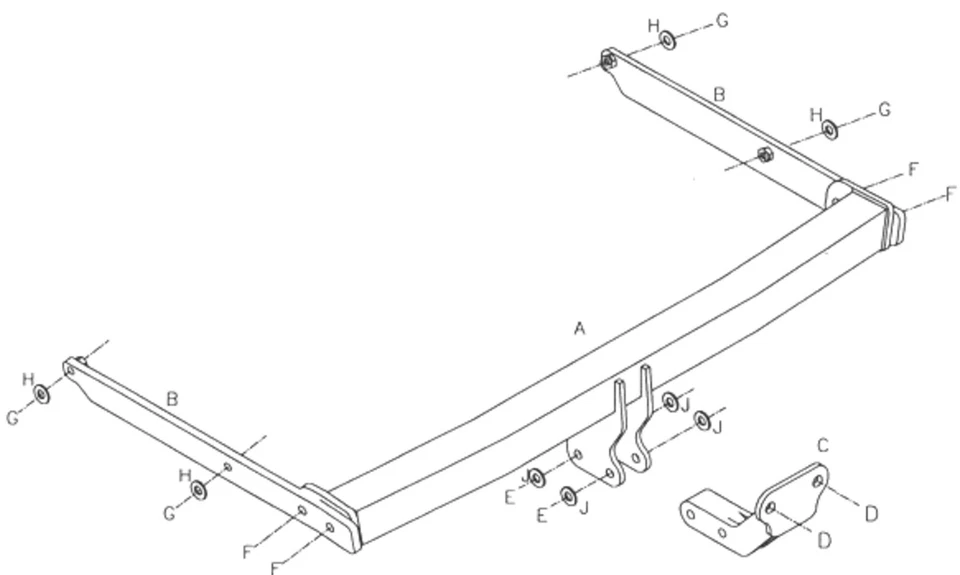 H G
B
H G
F
F
A
H
G
B
H
G
F
F
J
J
J
E
E J
C
D
D