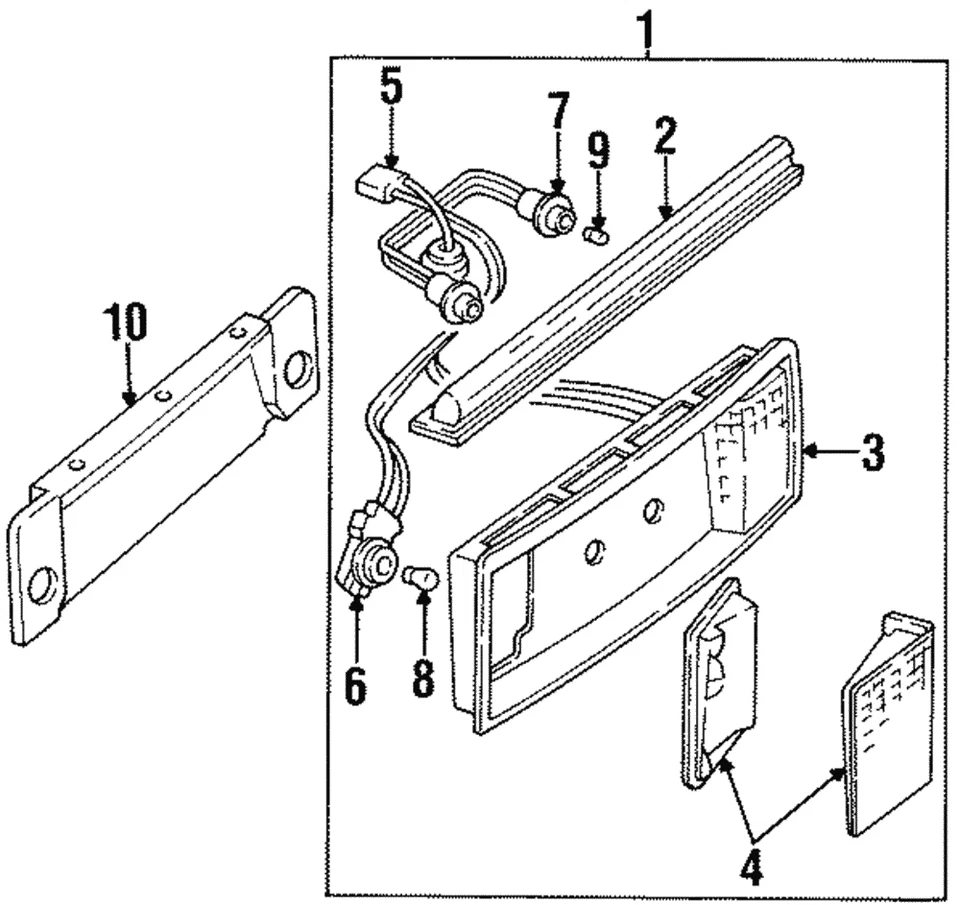 1
5
7
9
2
10
3
6
8
4