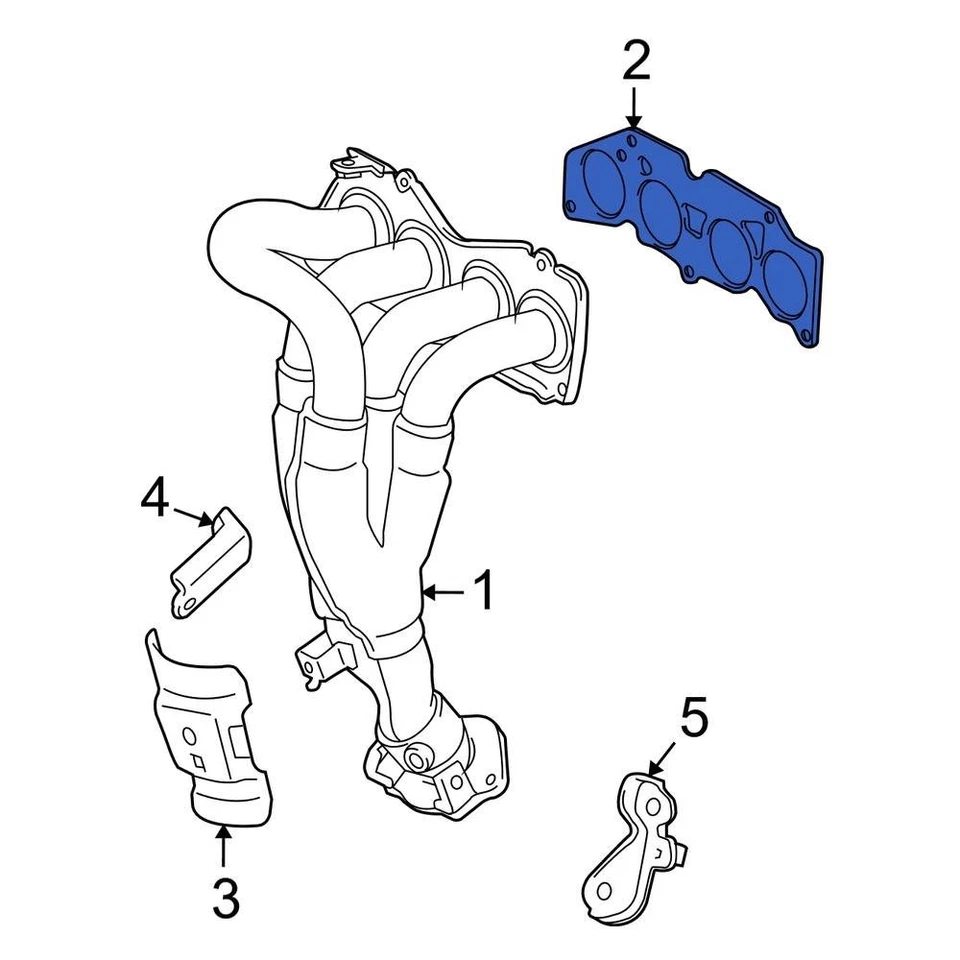 2
4
1
5
3