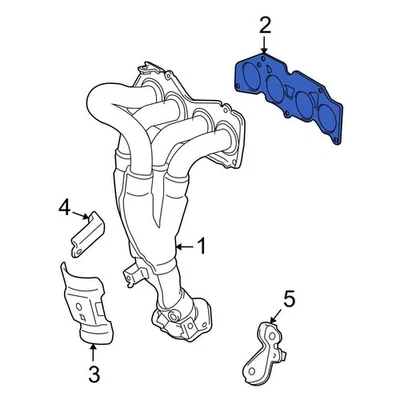 2
4
1
5
3