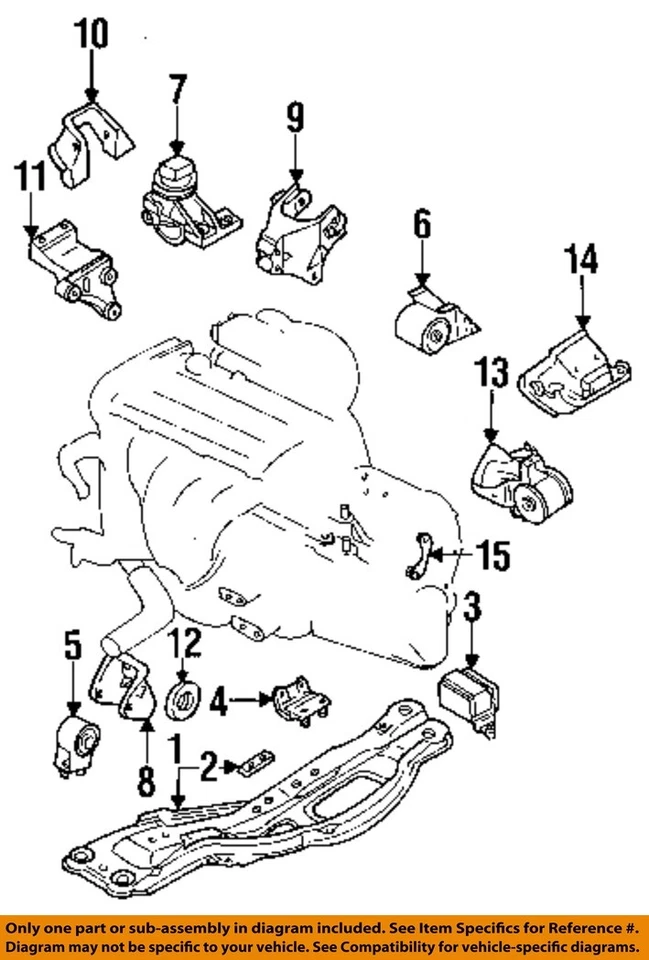 10
7
9
11
6
14
13
15
3
5
12
4
8
1
2

Only one part or sub-assembly in diagram included. See Item Specifics for Reference #. Diagram may not be specific to your vehicle. See Compatibility for vehicle-specific diagrams.