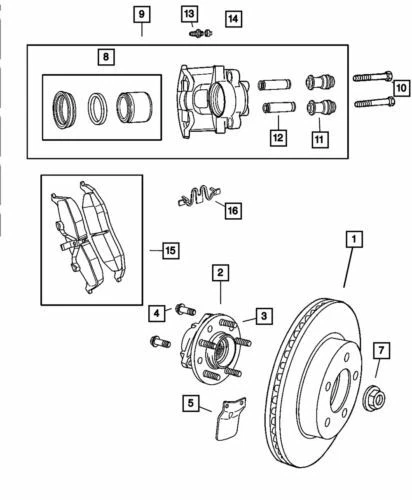 9
13
14
8
10
12
11
16
15
1
2
4
3
7
5