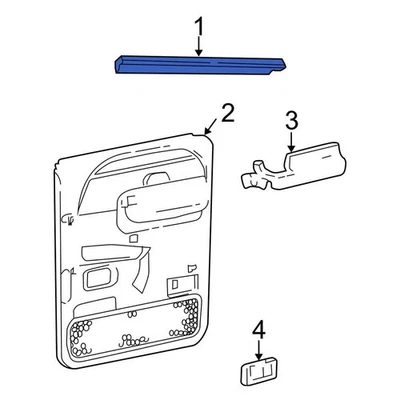 1
2
3
4