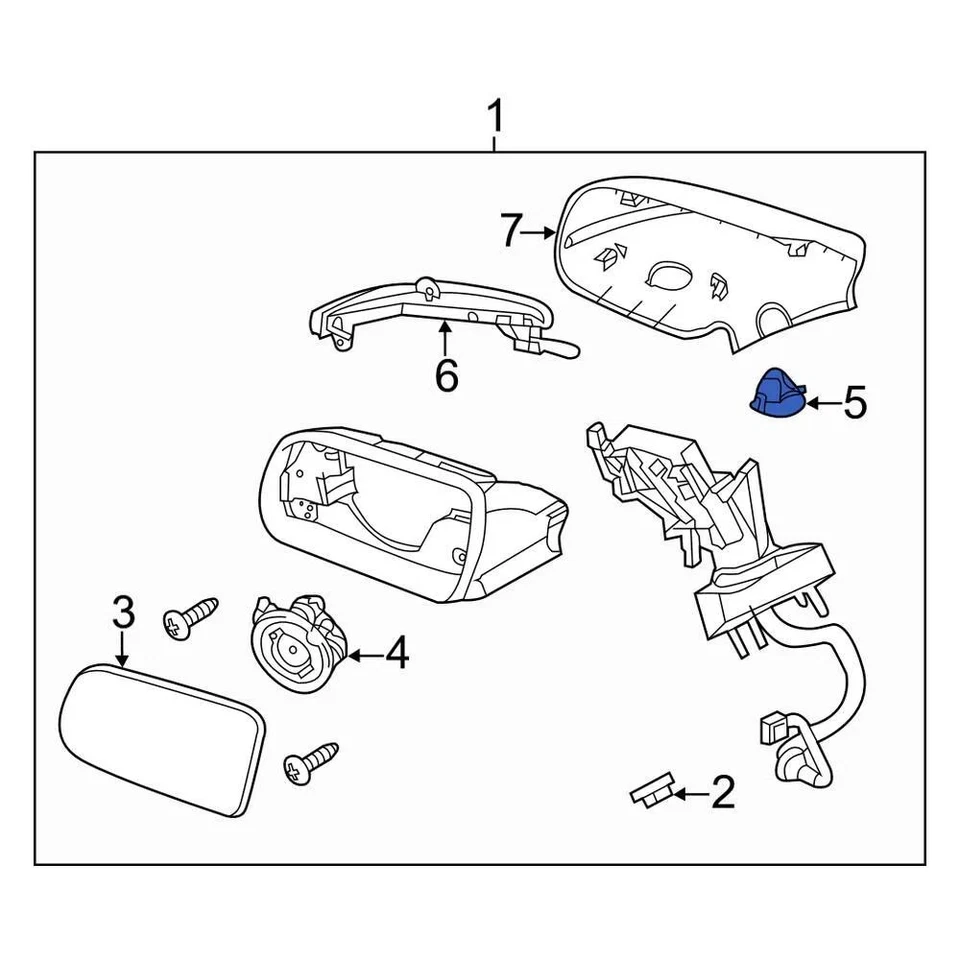 1
7
6
5
3
4
2