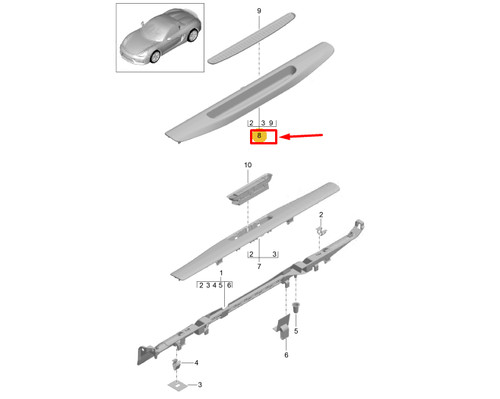 9

2 3 9

8

10

2

2 3

7

1

2 3 4 5 6

5

6

4

3