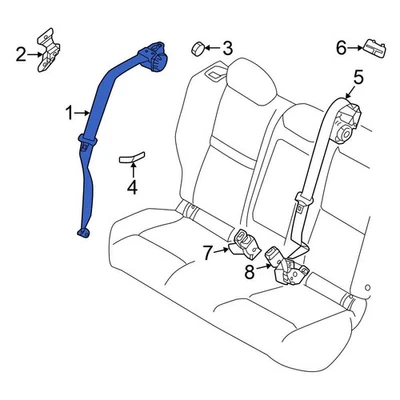 2
3
6
5
1
4
7
8