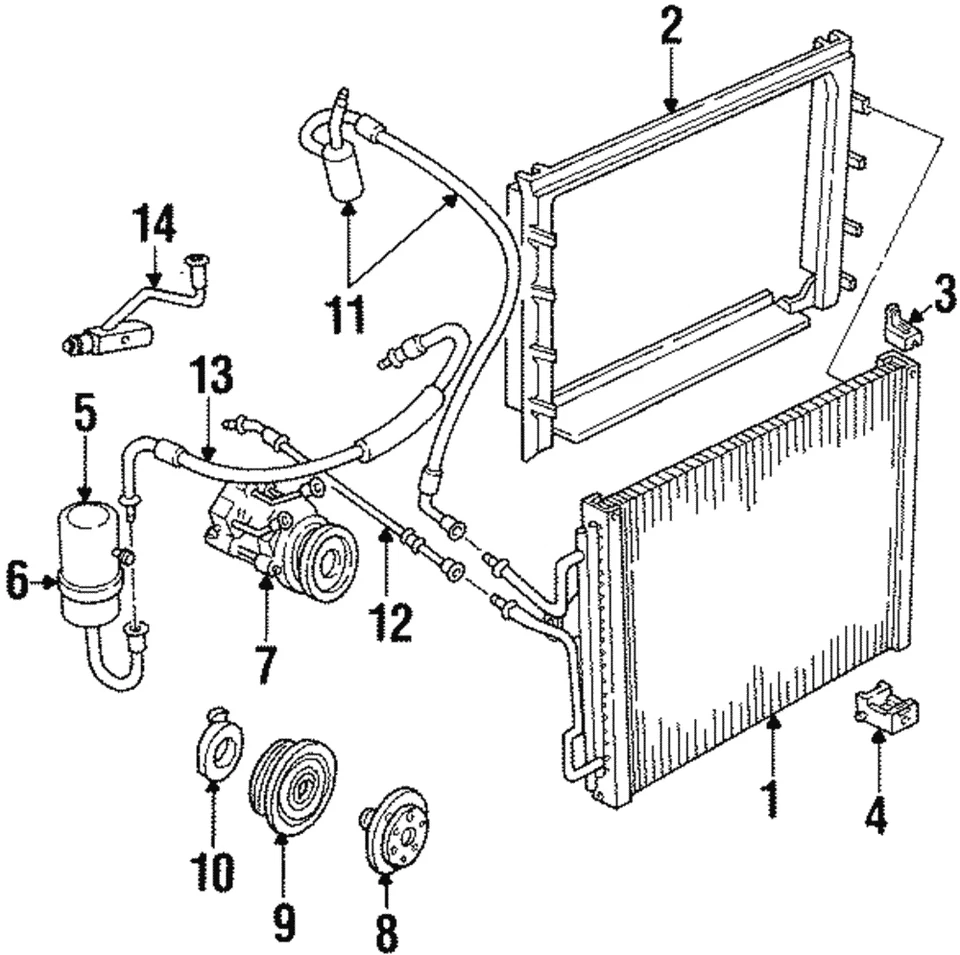 2
14
11
3
13
5
6
7
12
1
4
10
9
8