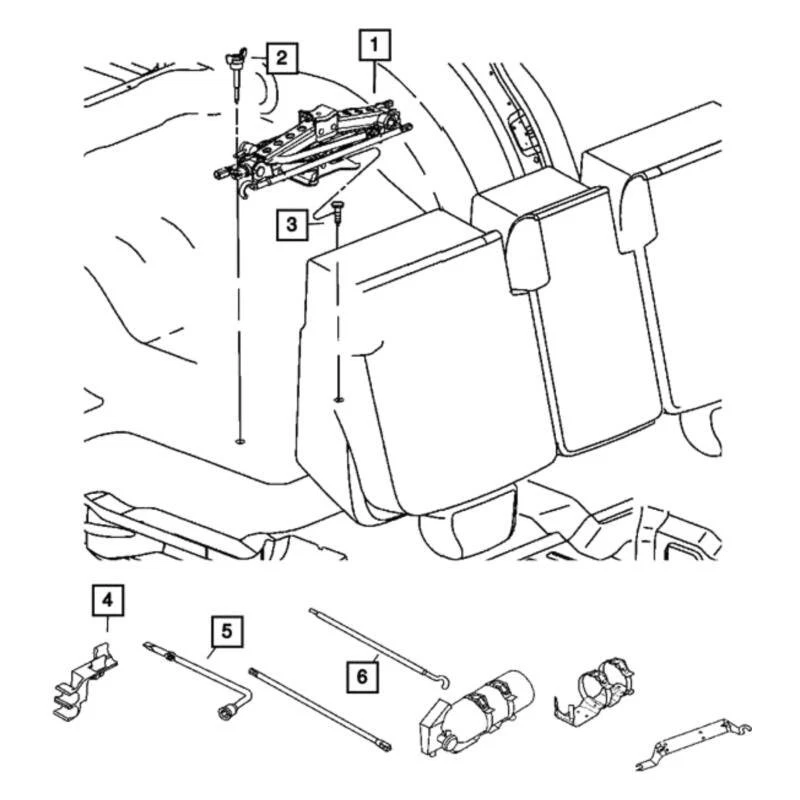 2
1
3
4
5
6