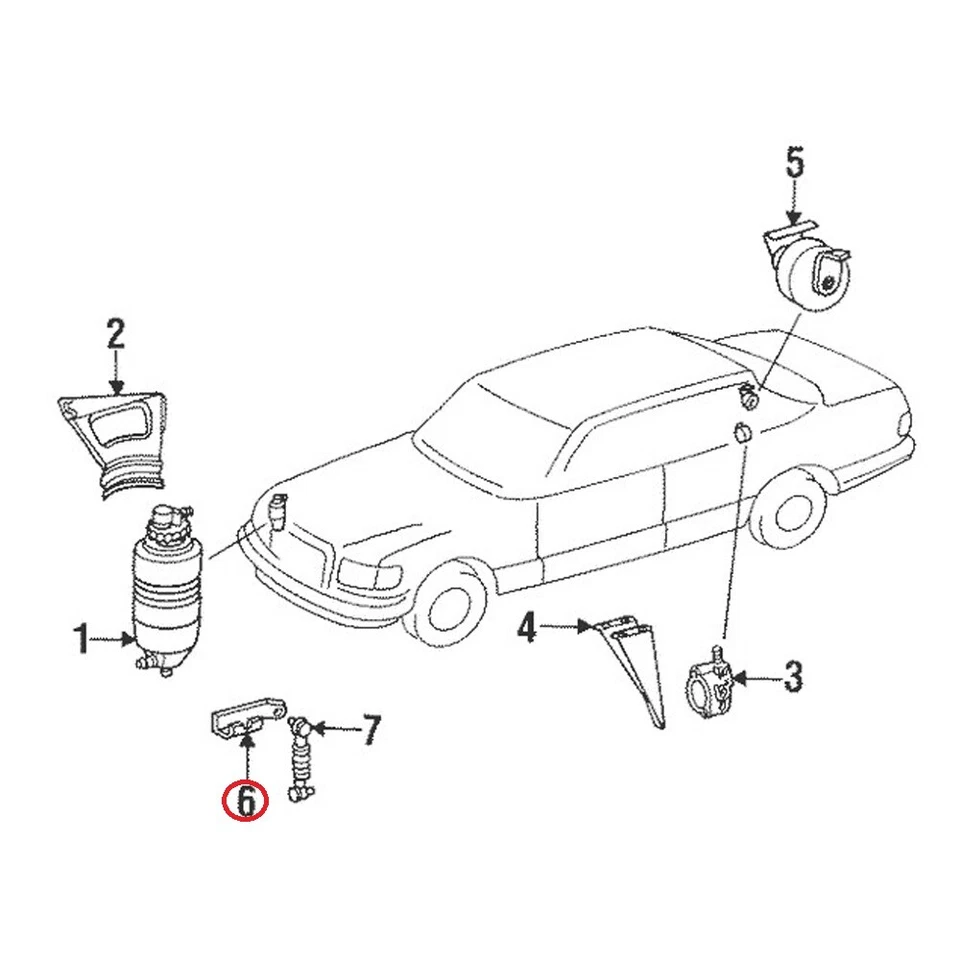 5

2

1

4

3

7

6