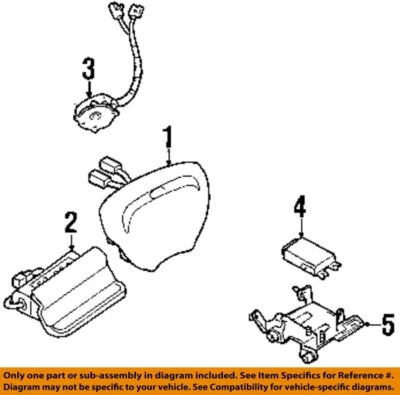 3

1

2

4

5

Only one part or sub-assembly in diagram included. See Item Specifics for Reference #. Diagram may not be specific to your vehicle. See Compatibility for vehicle-specific diagrams.