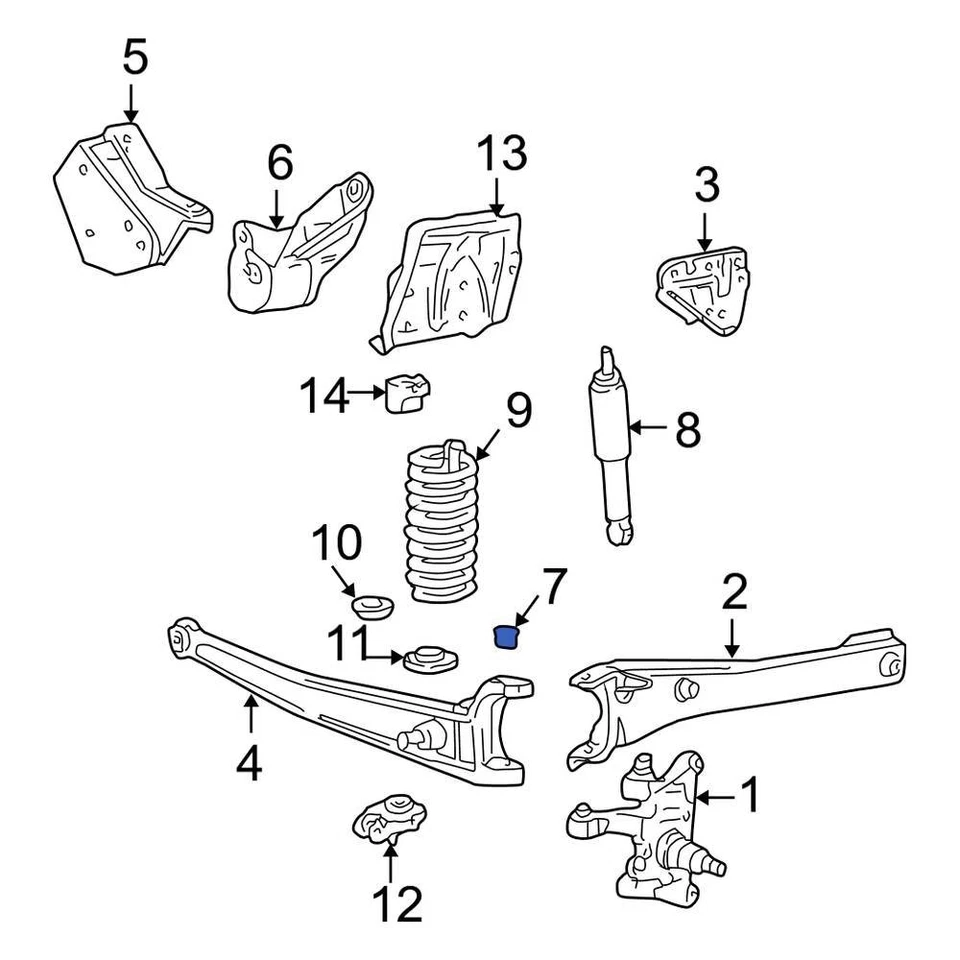 5
6
13
3
14
9
8
10
7
2
11
4
1
12