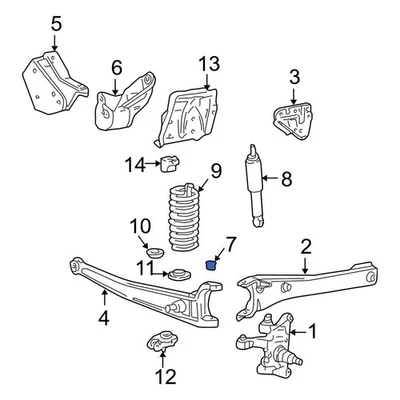 5
6
13
3
14
9
8
10
7
2
11
4
1
12