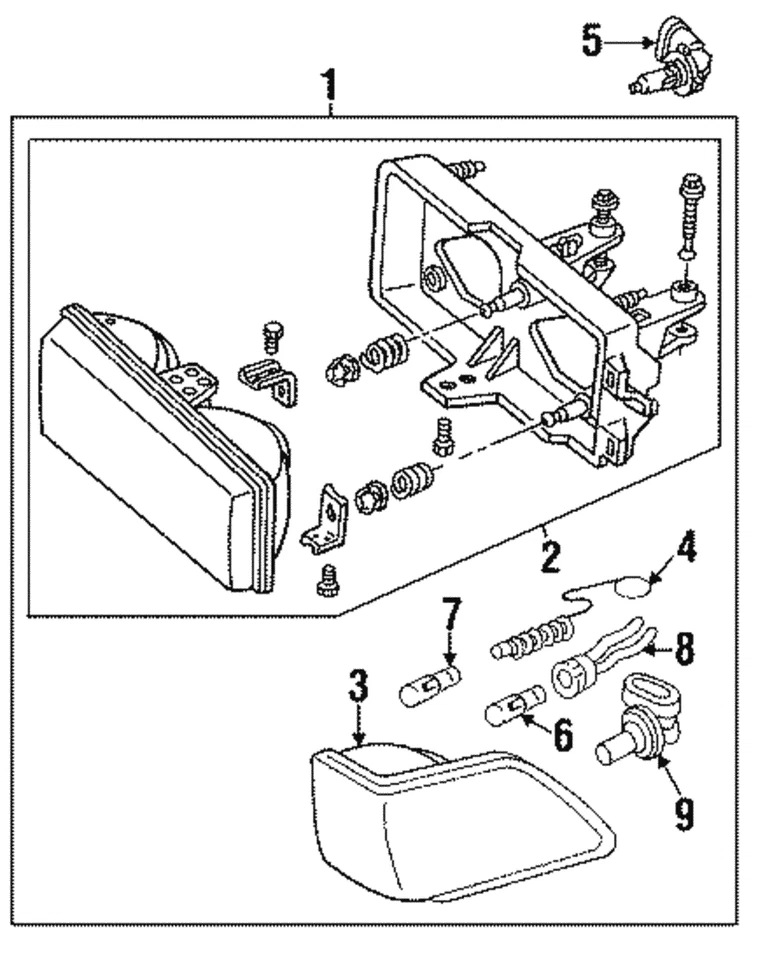 5
1
2
4
7
8
3
6
9