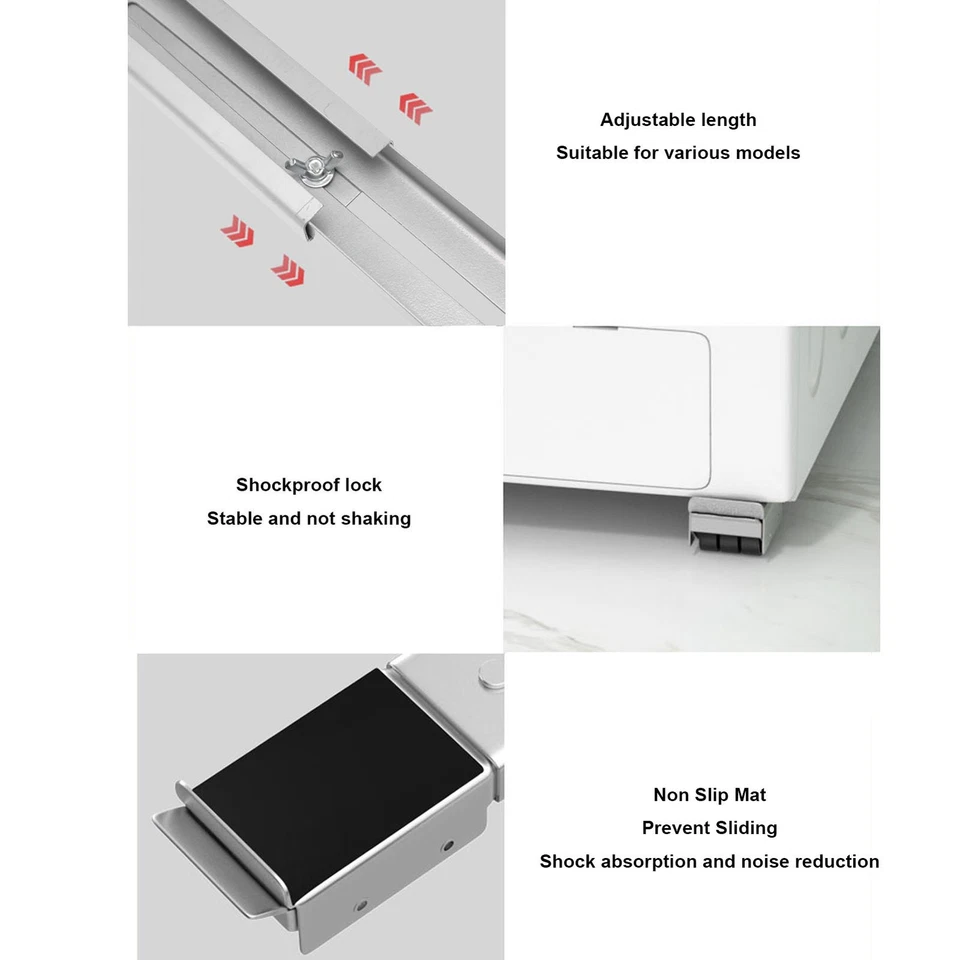 Adjustable length
Suitable for various models

Shockproof lock
Stable and not shaking

Non Slip Mat
Prevent Sliding
Shock absorption and noise reduction