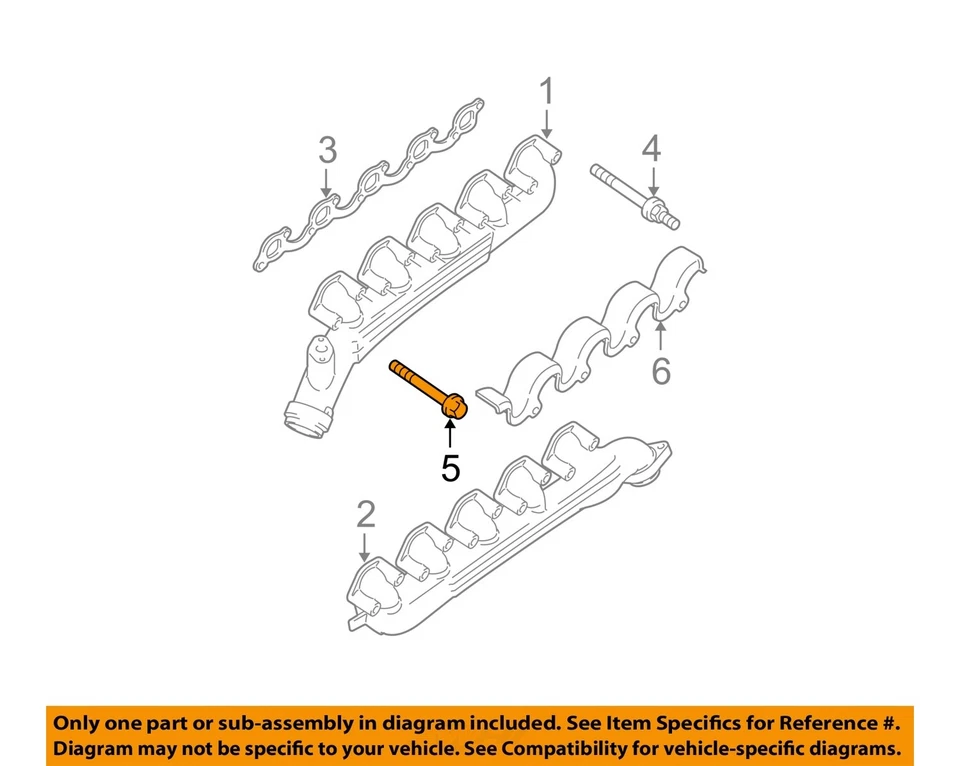 1
3
4
6
5
2

Only one part or sub-assembly in diagram included. See Item Specifics for Reference #.
Diagram may not be specific to your vehicle. See Compatibility for vehicle-specific diagrams.