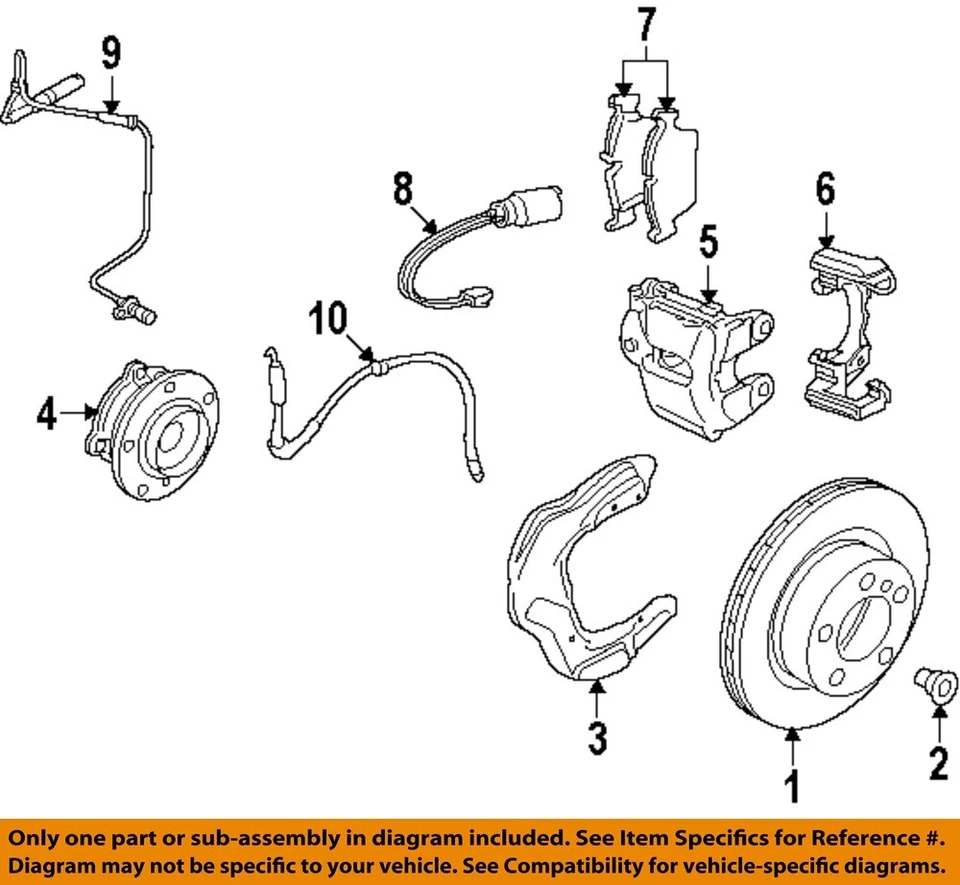 9
7
8
6
5
10
4
3
2
1

Only one part or sub-assembly in diagram included. See Item Specifics for Reference #. Diagram may not be specific to your vehicle. See Compatibility for vehicle-specific diagrams.