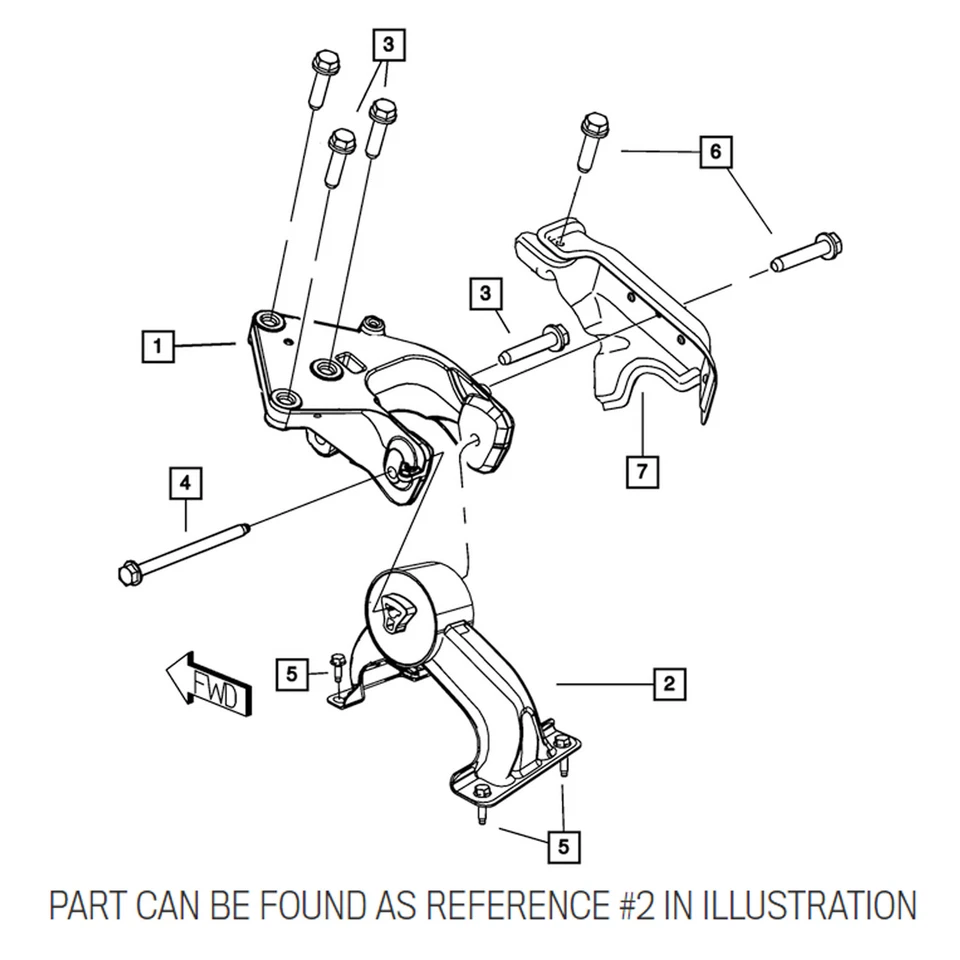 3
6
3
1
7
4
5
FWD
2
5
PART CAN BE FOUND AS REFERENCE #2 IN ILLUSTRATION