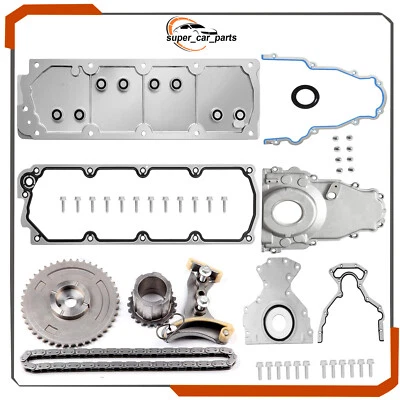 super_car_parts