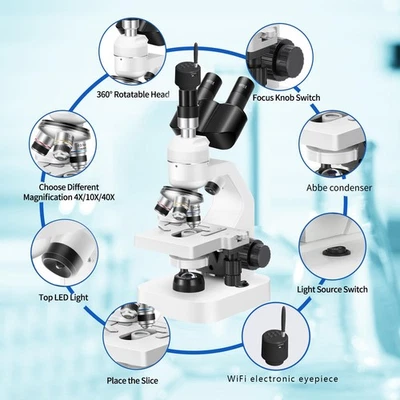 360° Rotatable Head

Focus Knob Switch

Choose Different Magnification 4X/10X/40X

Abbe condenser

Top LED Light

Light Source Switch

Place the Slice

WiFi electronic eyepiece