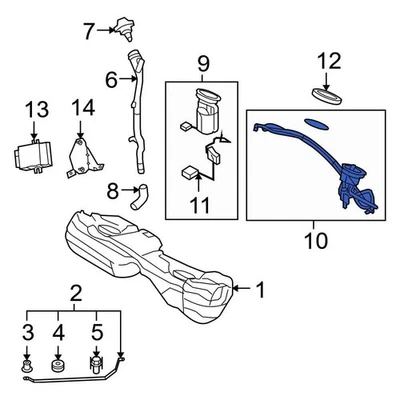 7
6
9
12
13
14
8
11
10
1
2
3
4
5