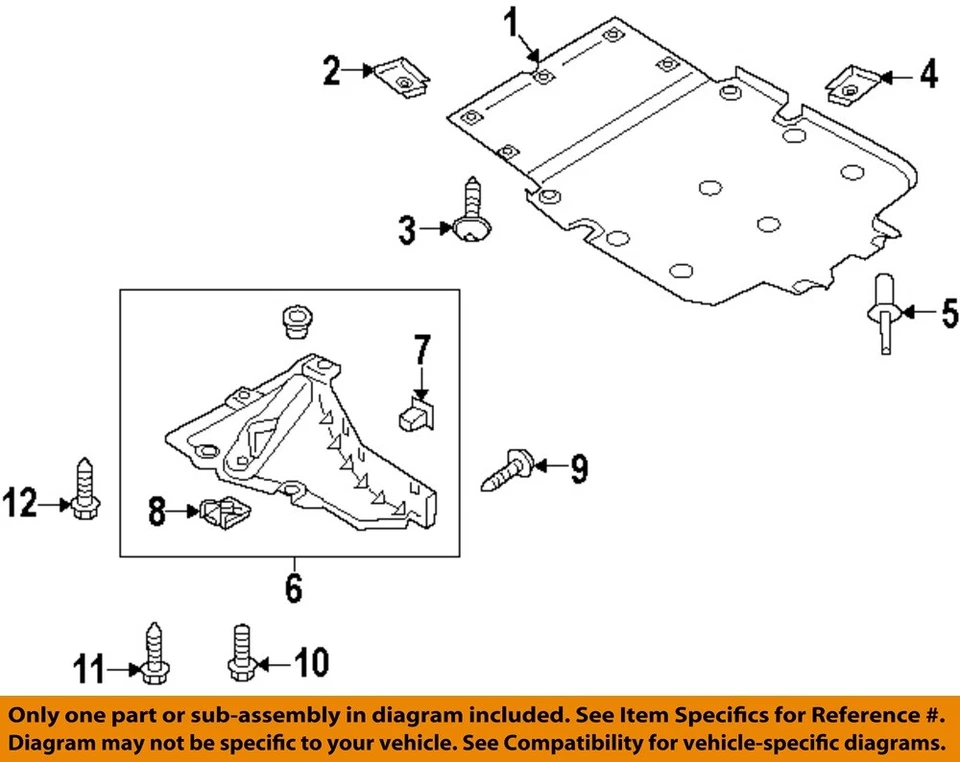 1
2
4
3
5
7
9
12
8
6
11
10

Only one part or sub-assembly in diagram included. See Item Specifics for Reference #.
Diagram may not be specific to your vehicle. See Compatibility for vehicle-specific diagrams.