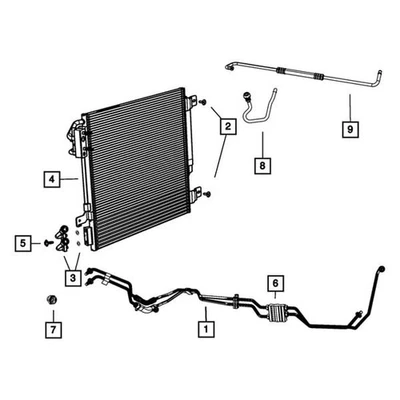 9
2
8
4
5
3
6
7
1