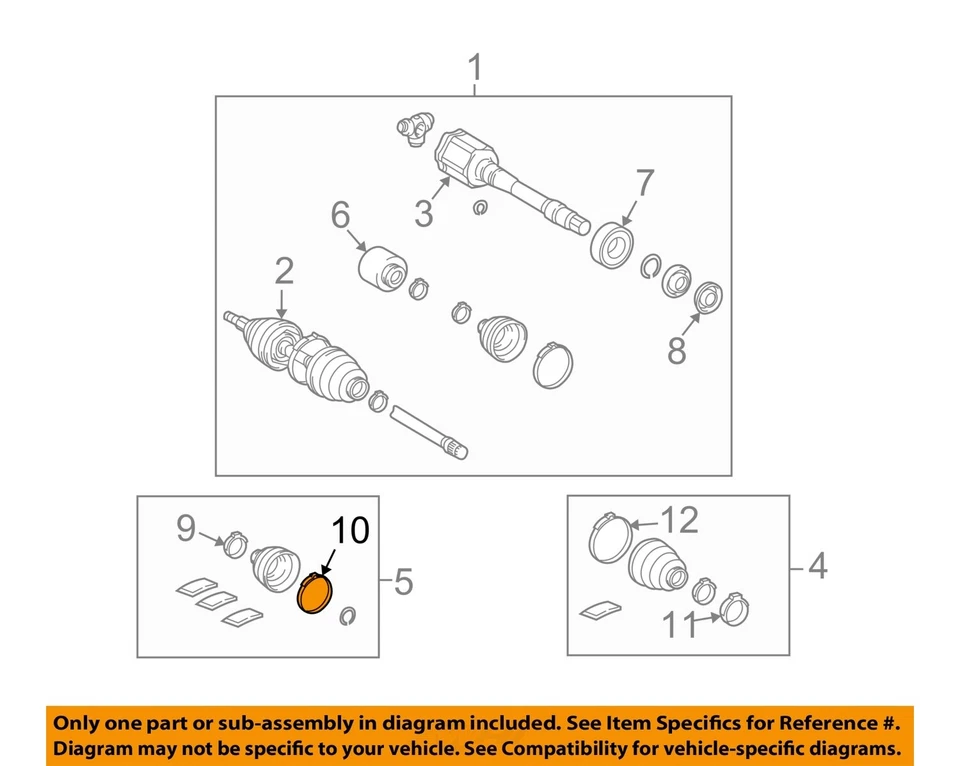 1
3
7
6
2
8
9
10
5
12
4
11

Only one part or sub-assembly in diagram included. See Item Specifics for Reference #.
Diagram may not be specific to your vehicle. See Compatibility for vehicle-specific diagrams.