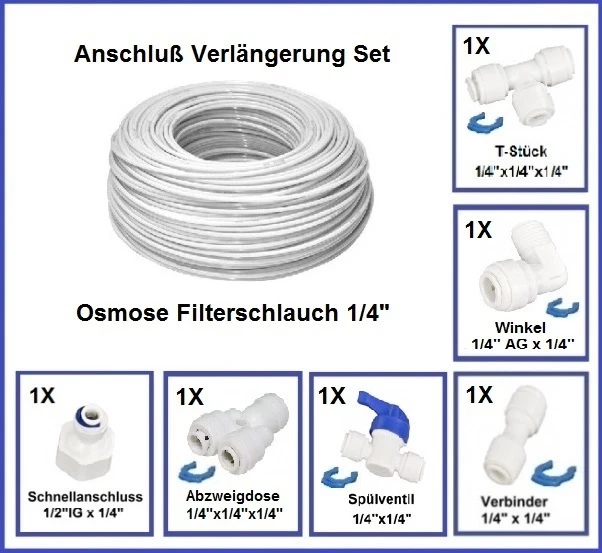 Anschluß Verlängerung Set

Osmose Filterschlauch 1/4"

1X
T-Stück
1/4"x1/4"x1/4"

1X
Winkel
1/4" AG x 1/4"

1X
Schnellanschluss
1/2"IG x 1/4"

1X
Abzweigdose
1/4"x1/4"x1/4"

1X
Spülventil
1/4"x1/4"

1X
Verbinder
1/4" x 1/4"