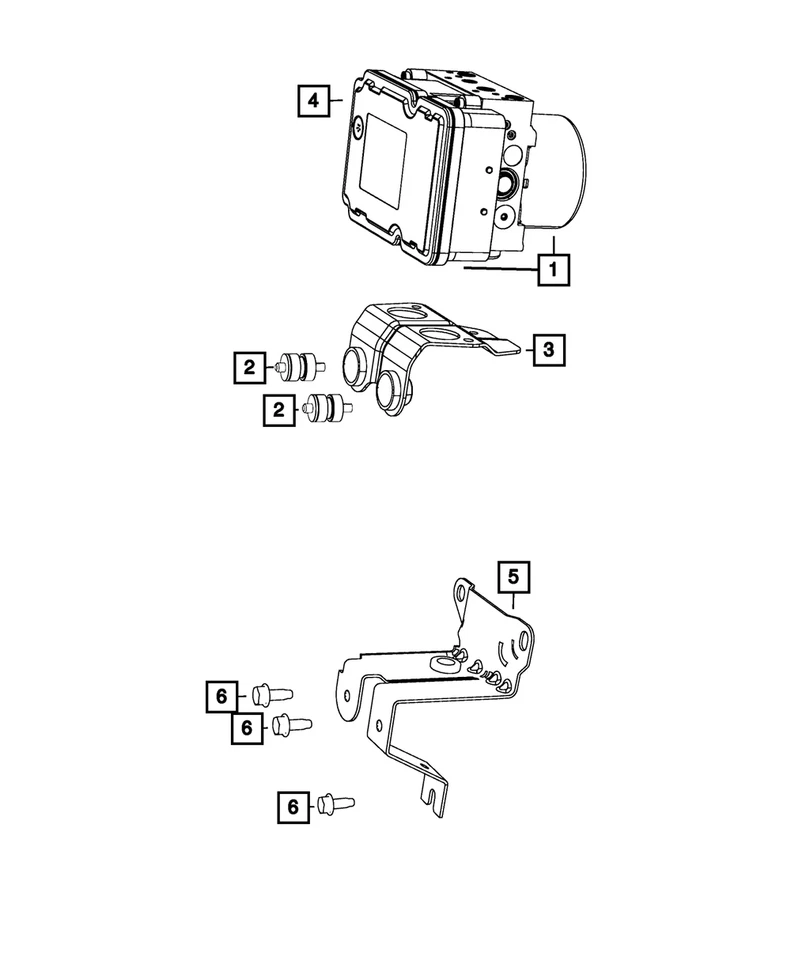 4
1
3
2
2
5
6
6
6