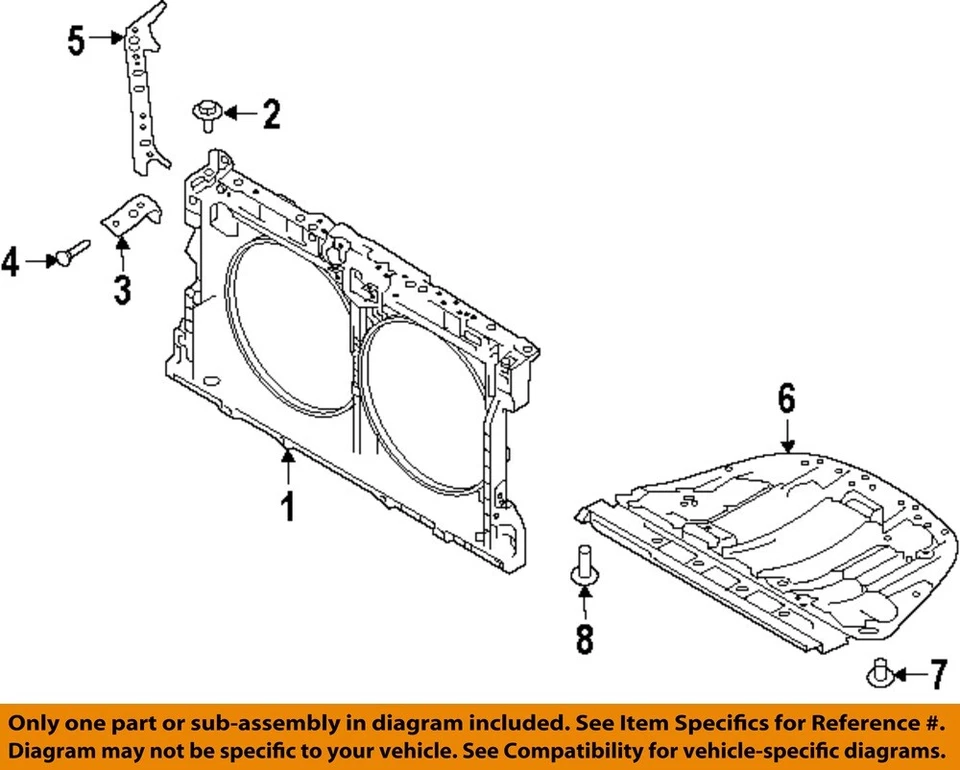 5
2
4
3
1
6
8
7

Only one part or sub-assembly in diagram included. See Item Specifics for Reference #.
Diagram may not be specific to your vehicle. See Compatibility for vehicle-specific diagrams.