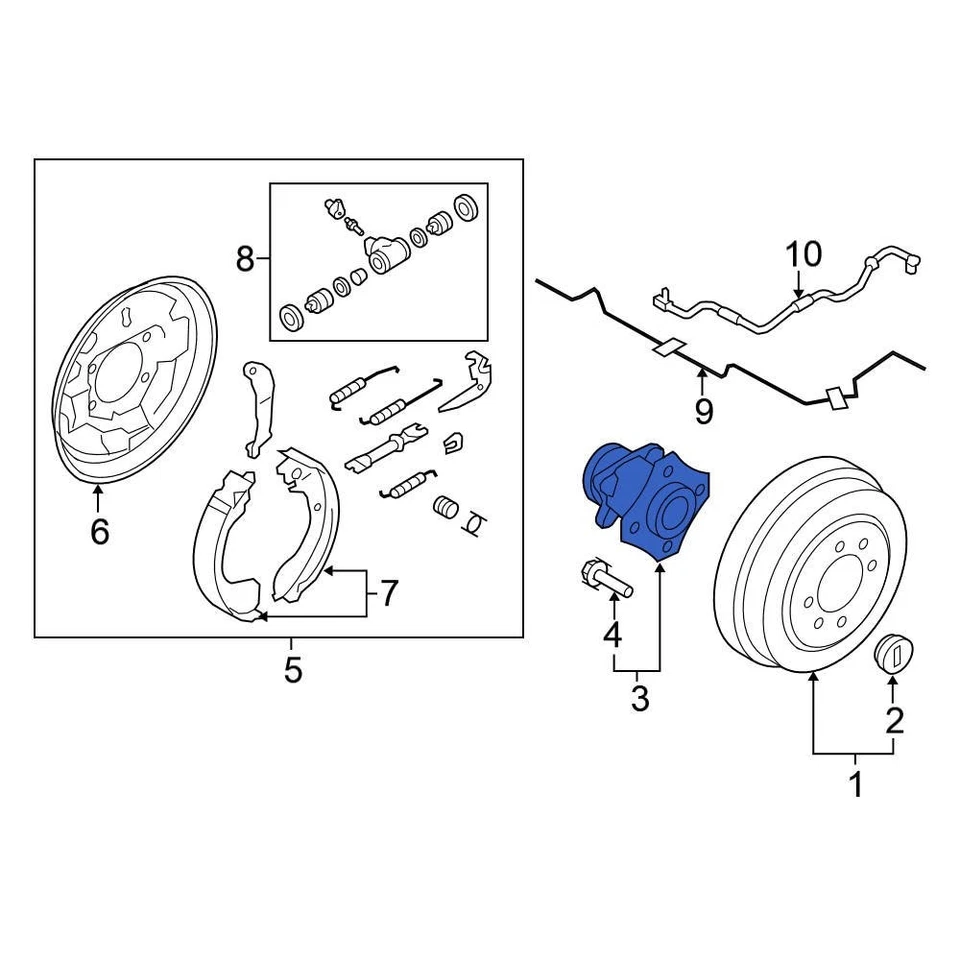 8
10
9
6
7
5
4
3
2
1