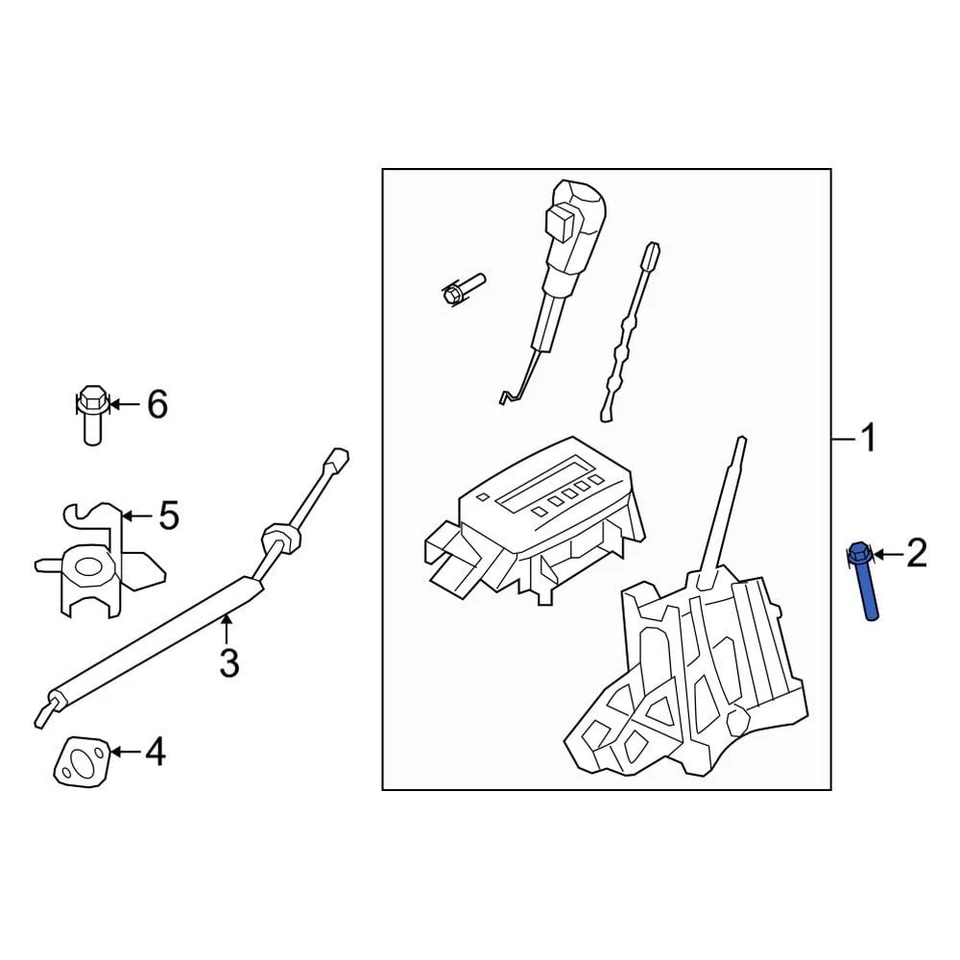 6
5
3
4
1
2