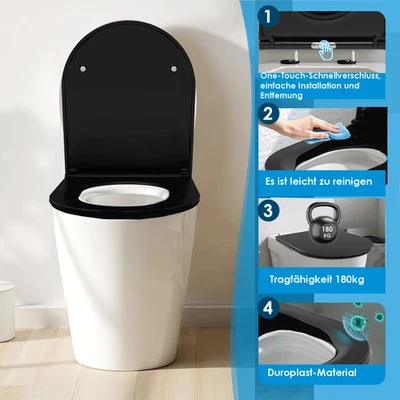 1

One-Touch-Schnellverschluss, einfache Installation und Entfernung

2

Es ist leicht zu reinigen

3

180 KG

Tragfähigkeit 180kg

4

Duroplast-Material