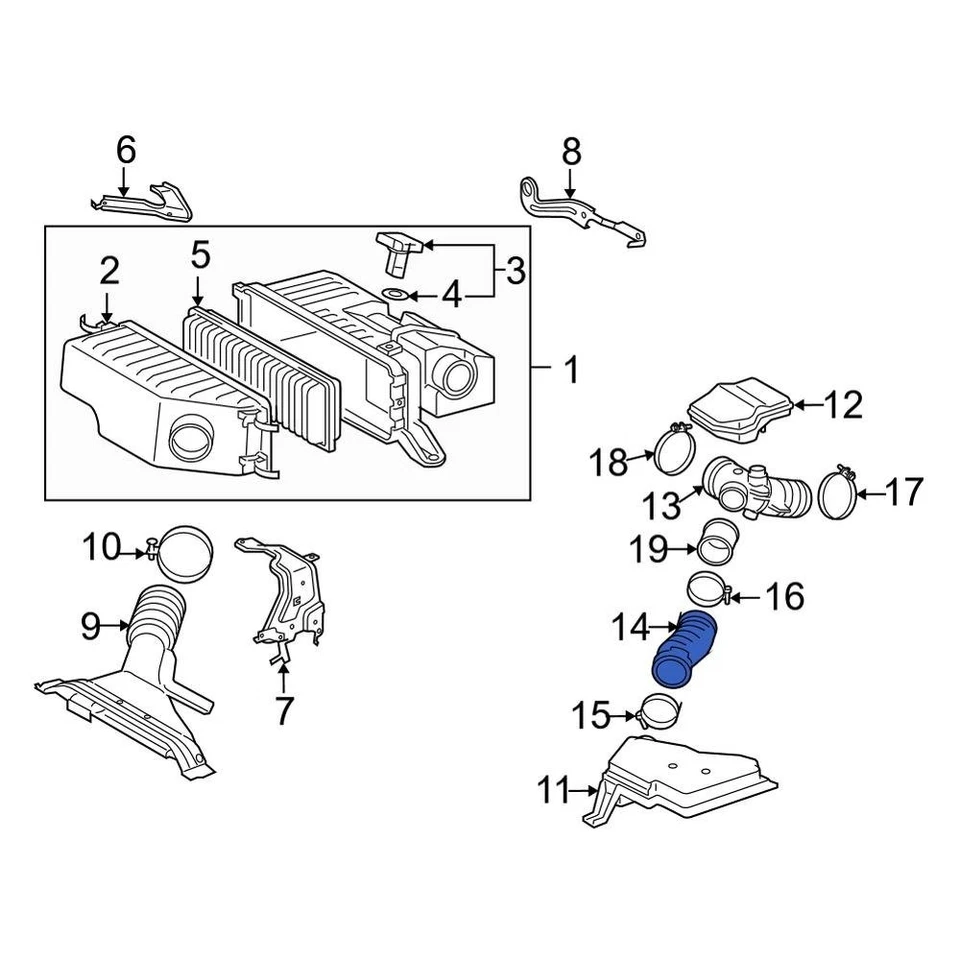 6
8
2
5
3
4
1
12
18
13
17
10
19
16
9
14
7
15
11