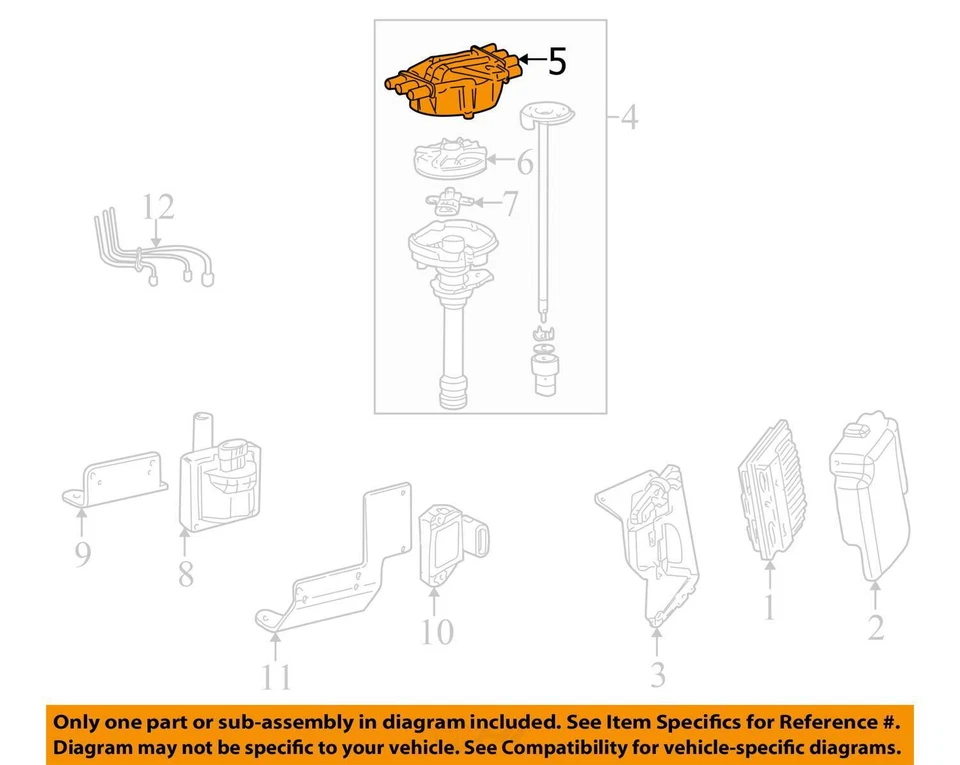 5
4
6
7
12
9
8
11
10
3
1
2

Only one part or sub-assembly in diagram included. See Item Specifics for Reference #. Diagram may not be specific to your vehicle. See Compatibility for vehicle-specific diagrams.